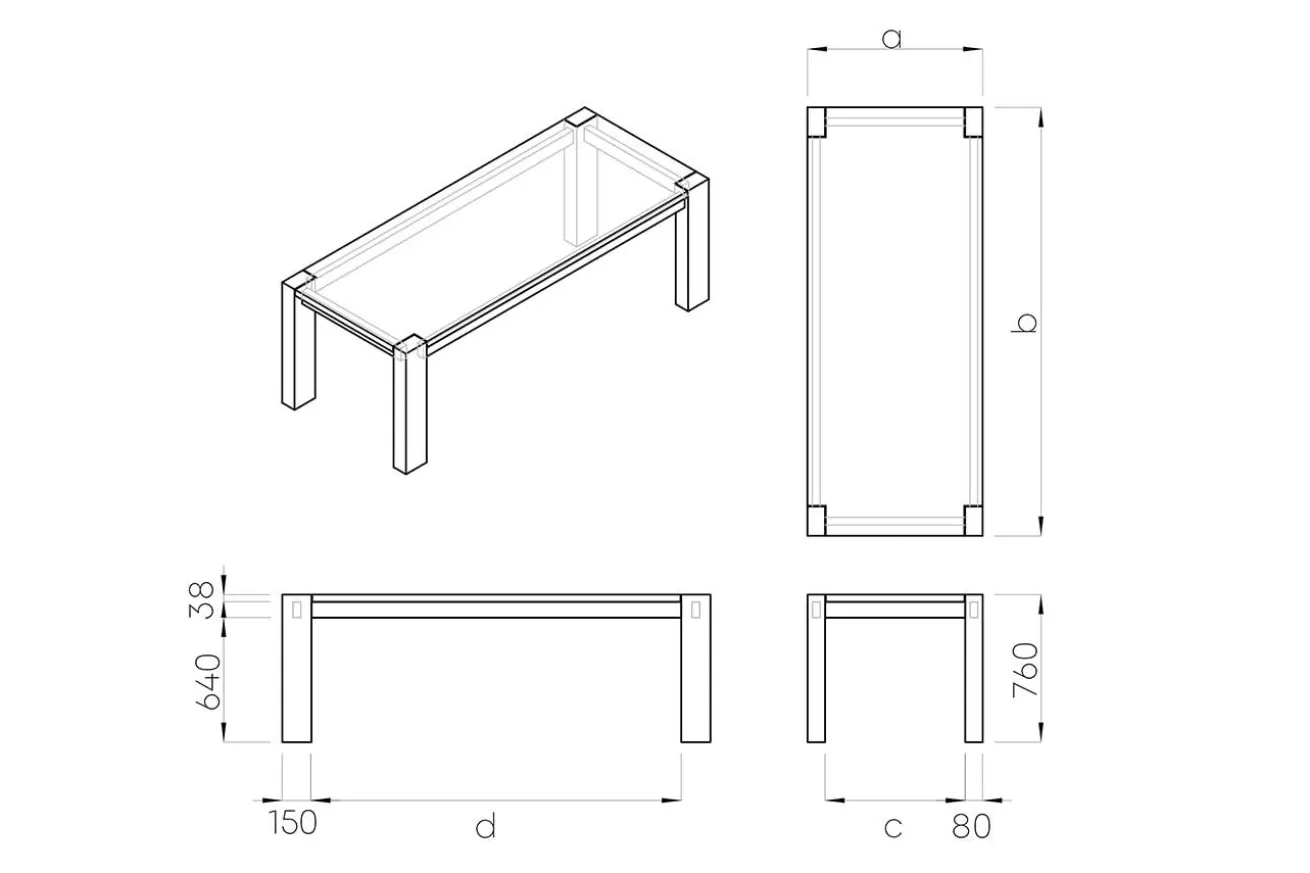 a

b

38

640

760

150

d

c

80